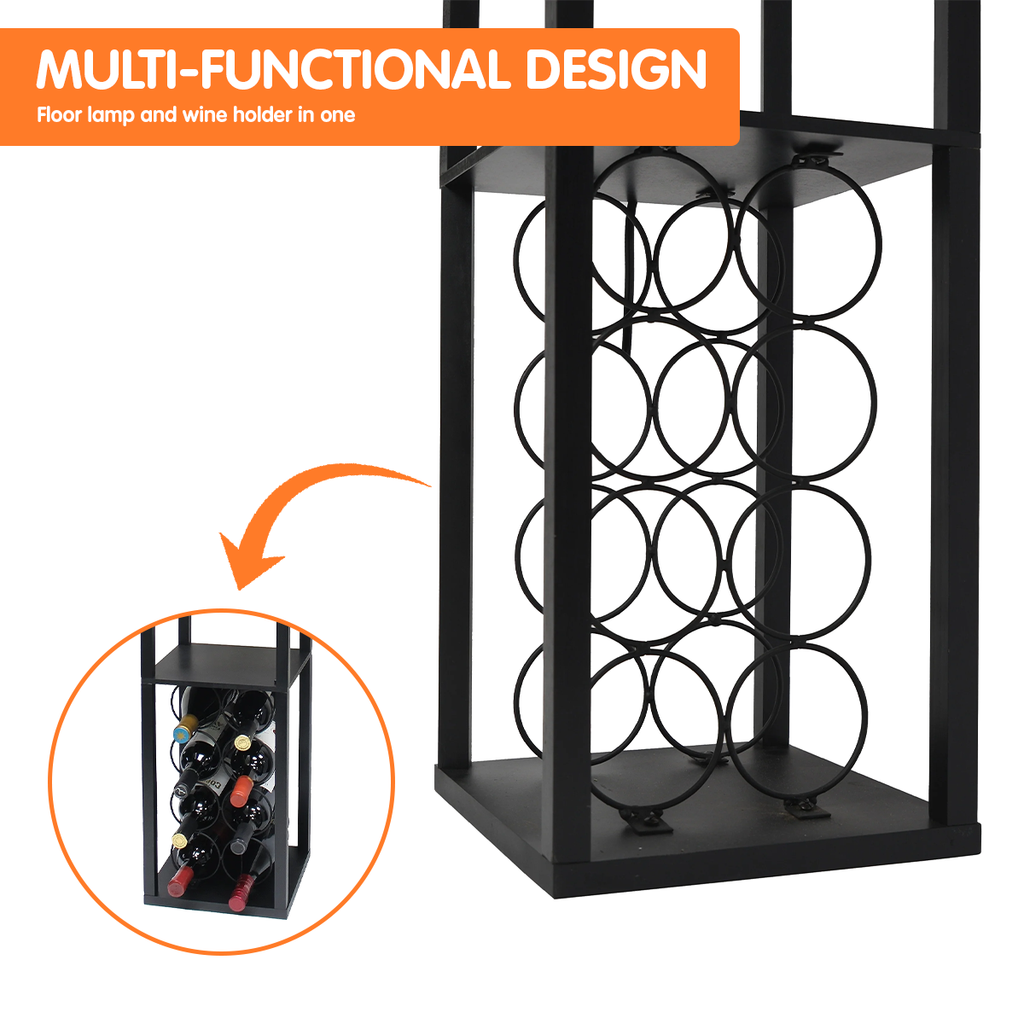 MULTI-FUNCTIONAL DESIGN
Floor lamp and wine holder in one