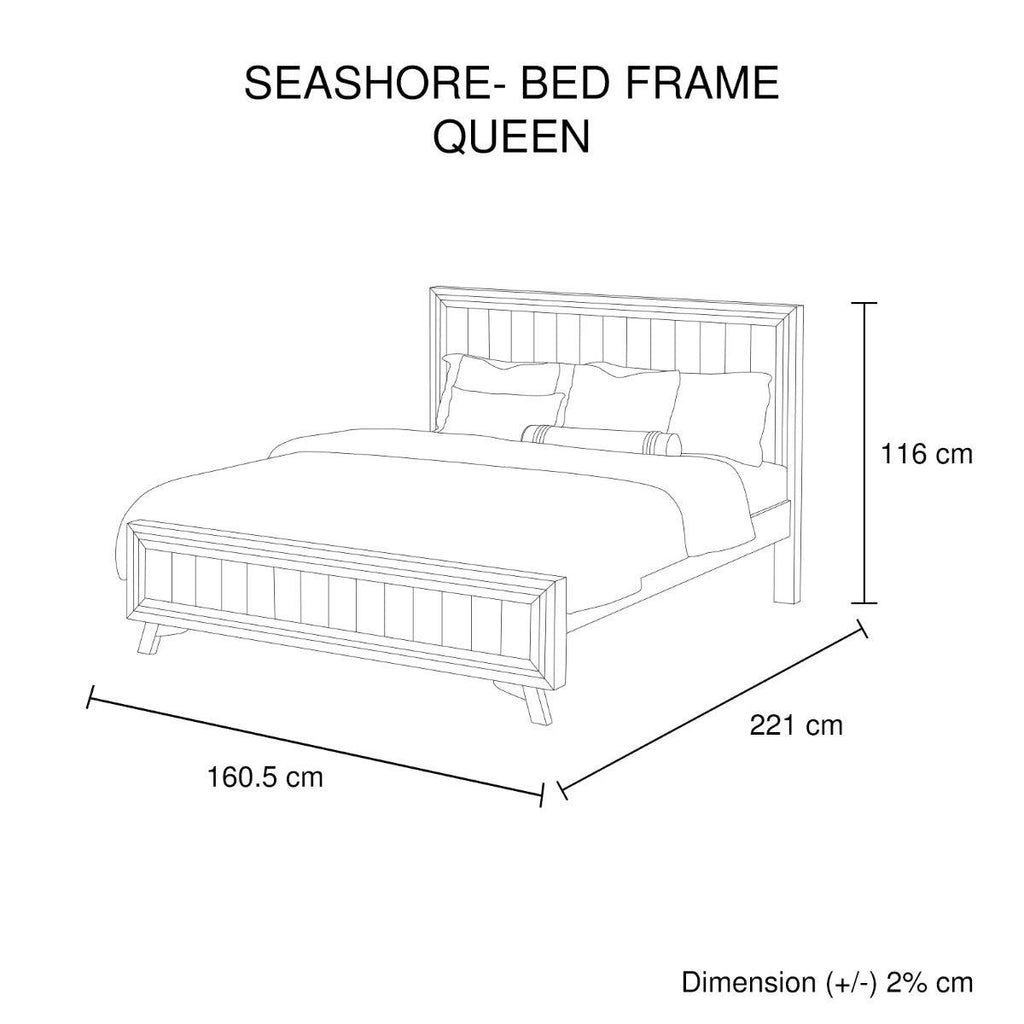 SEASHORE- BED FRAME
QUEEN

116 cm

221 cm

160.5 cm

Dimension (+/-) 2% cm