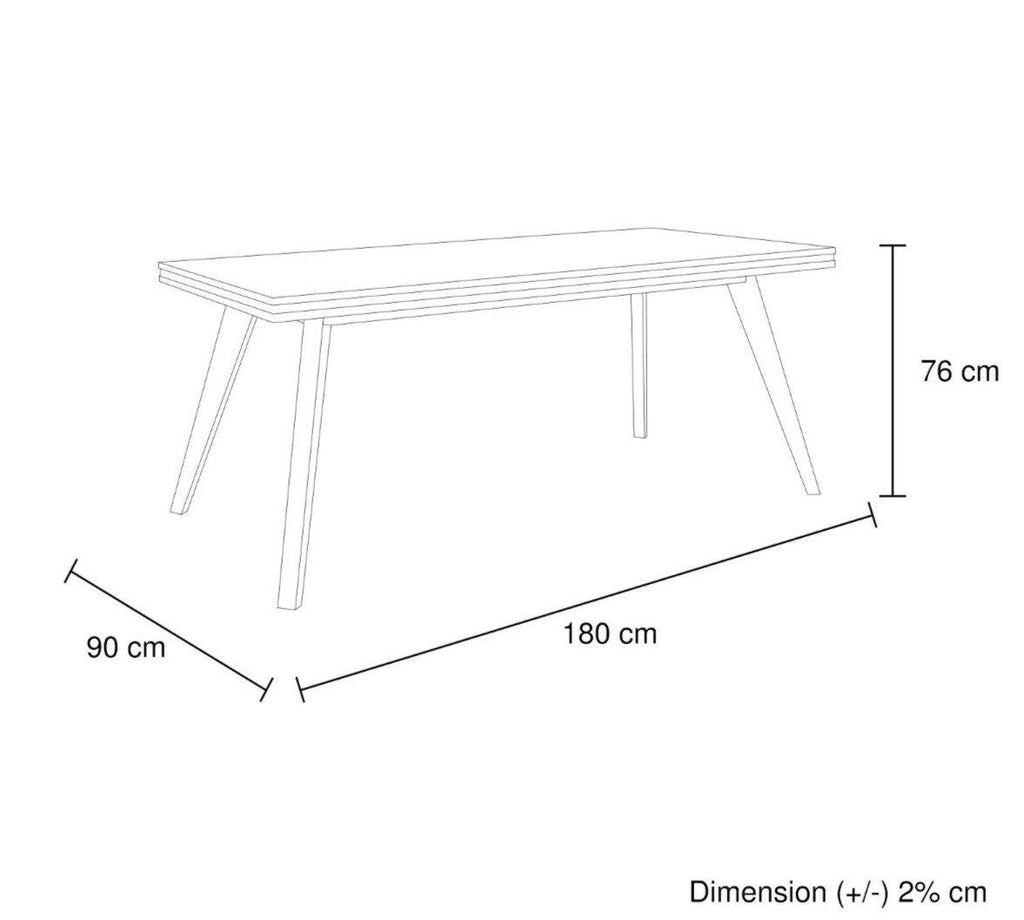 76 cm

90 cm

180 cm

Dimension (+/-) 2% cm