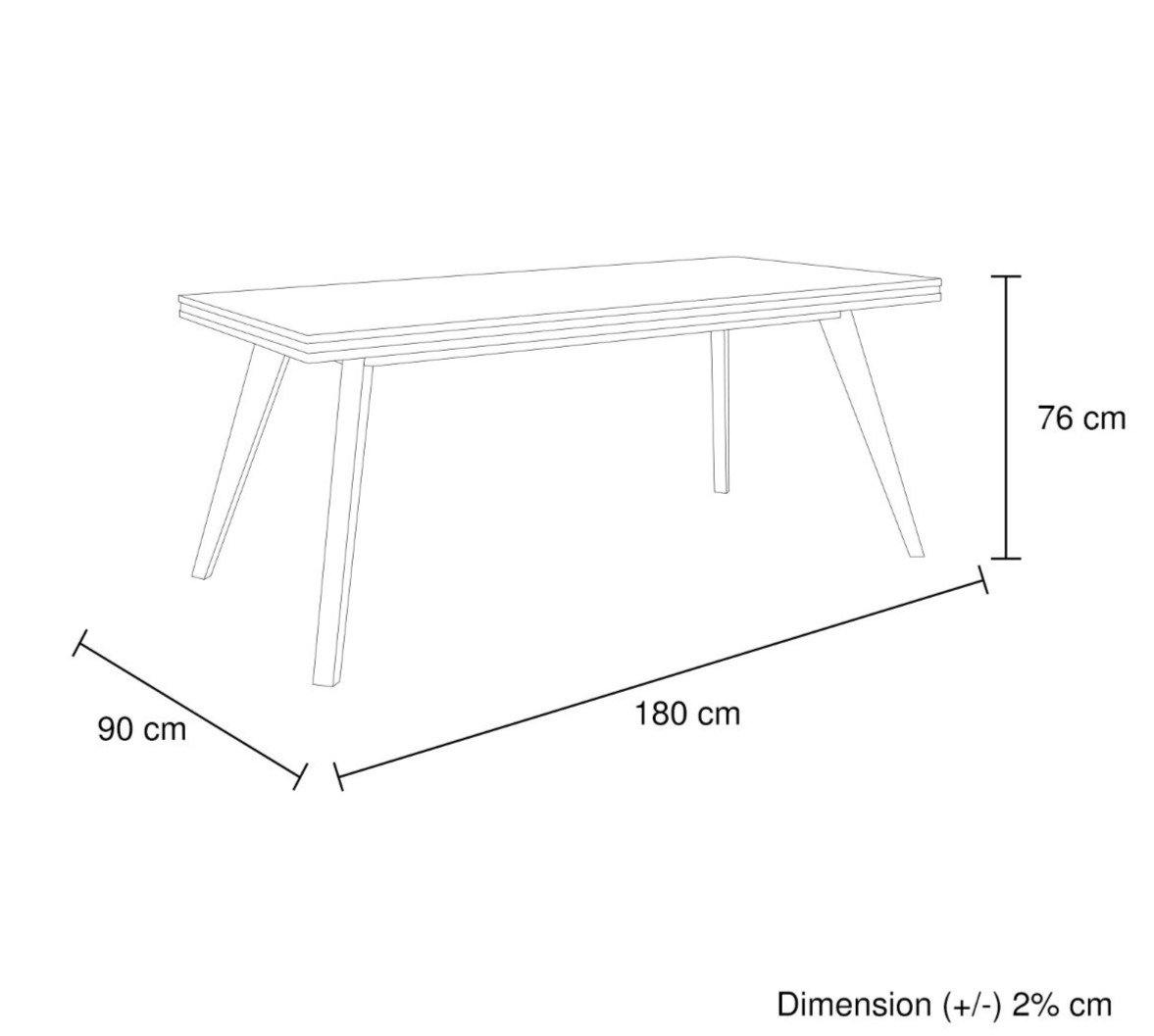 76 cm

90 cm

180 cm

Dimension (+/-) 2% cm