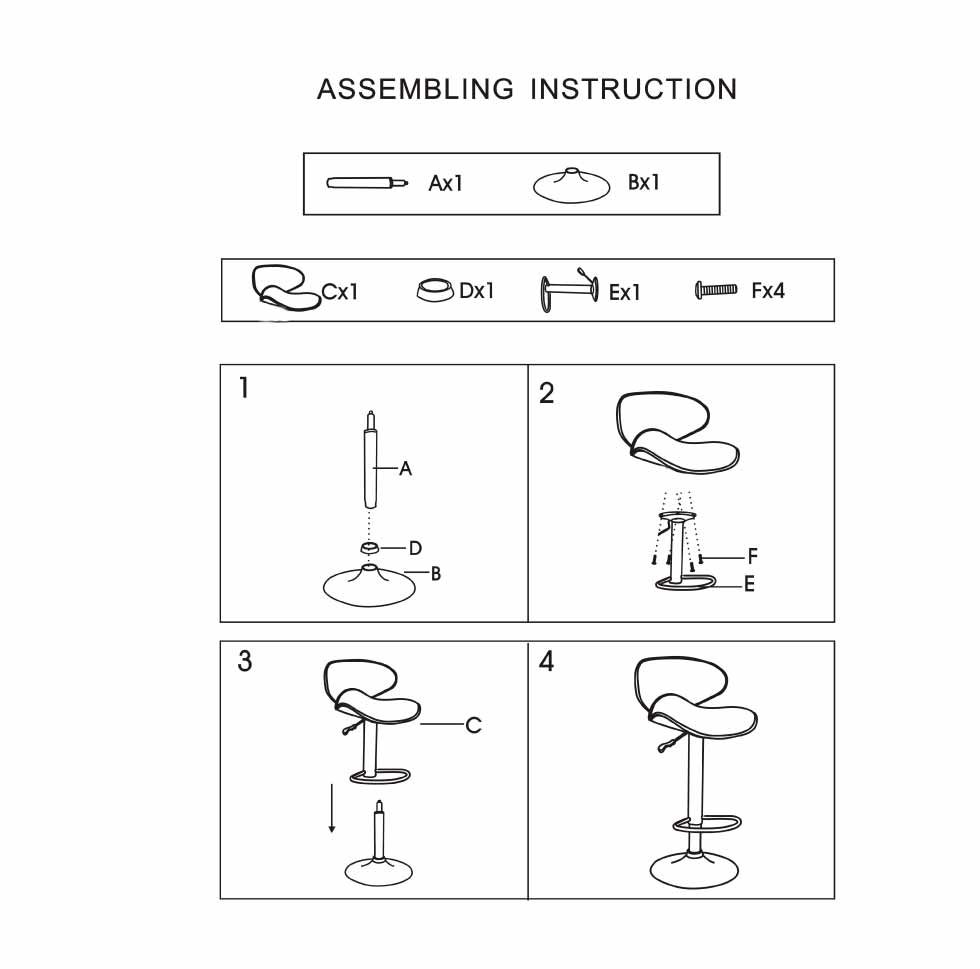 ASSEMBLING INSTRUCTION

Ax1 Bx1

Cx1 Dx1 Ex1 Fx4

1

A

D

B

2

F

E

3

C

4